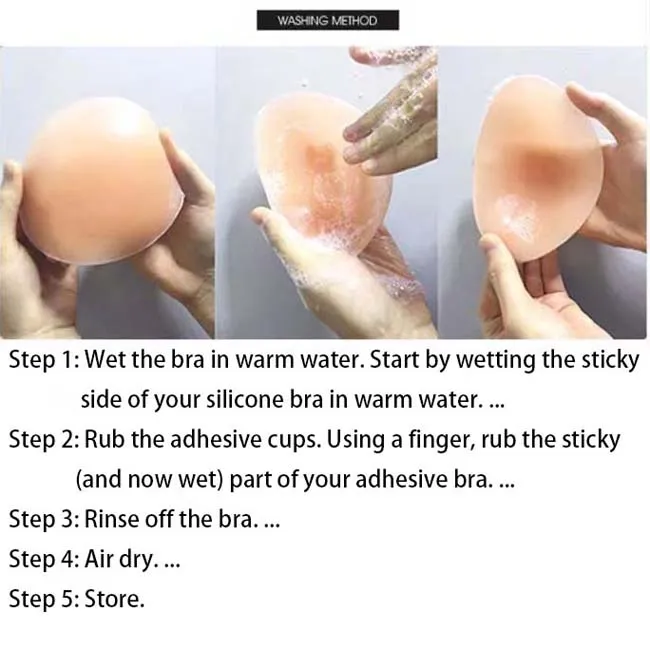 WASHING METHOD

Step 1: Wet the bra in warm water. Start by wetting the sticky side of your silicone bra in warm water. ...

Step 2: Rub the adhesive cups. Using a finger, rub the sticky (and now wet) part of your adhesive bra. ...

Step 3: Rinse off the bra. ...

Step 4: Air dry. ...

Step 5: Store.